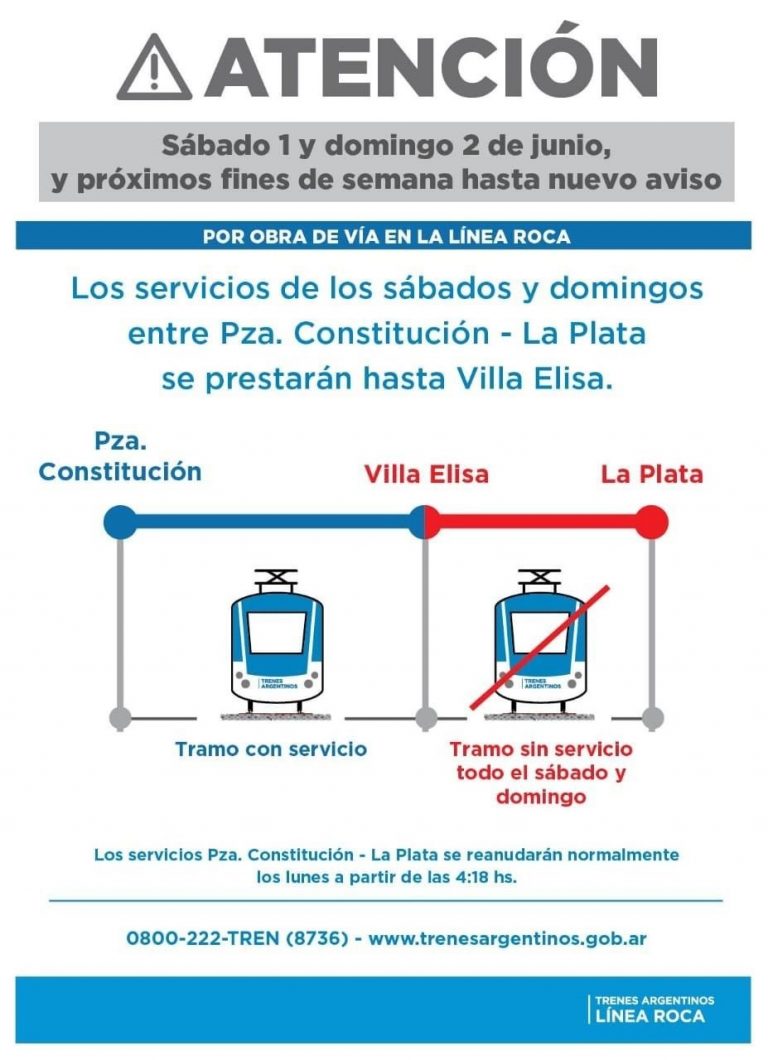 ATENCIÓN

Sábado 1 y domingo 2 de junio, y próximos fines de semana hasta nuevo aviso

POR OBRA DE VÍA EN LA LÍNEA ROCA

Los servicios de los sábados y domingos entre Pza. Constitución - La Plata se prestarán hasta Villa Elisa.

Pza. Constitución

Villa Elisa

La Plata

TRENES ARGENTINOS

TRENES ARGENTINOS

Tramo con servicio

Tramo sin servicio todo el sábado y domingo

Los servicios Pza. Constitución - La Plata se reanudarán normalmente los lunes a partir de las 4:18 hs.

0800-222-TREN (8736) - www.trenesargentinos.gob.ar

TRENES ARGENTINOS
LÍNEA ROCA